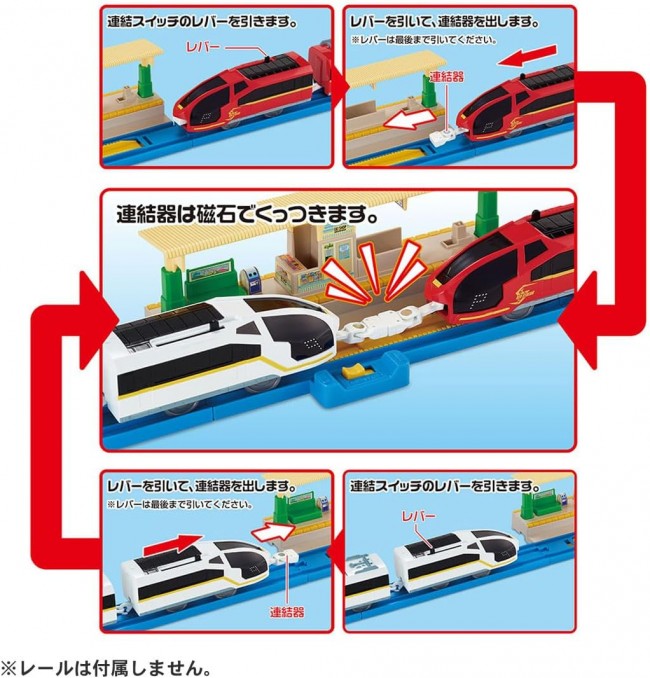 連結スイッチのレバーを引きます。

レバー

レバーを引いて、連結器を出します。

※レバーは最後まで引いてください。

連結器

連結器は磁石でくっつきます。

レバーを引いて、連結器を出します。

※レバーは最後まで引いてください。

連結器

連結スイッチのレバーを引きます。

レバー

※レールは付属しません。