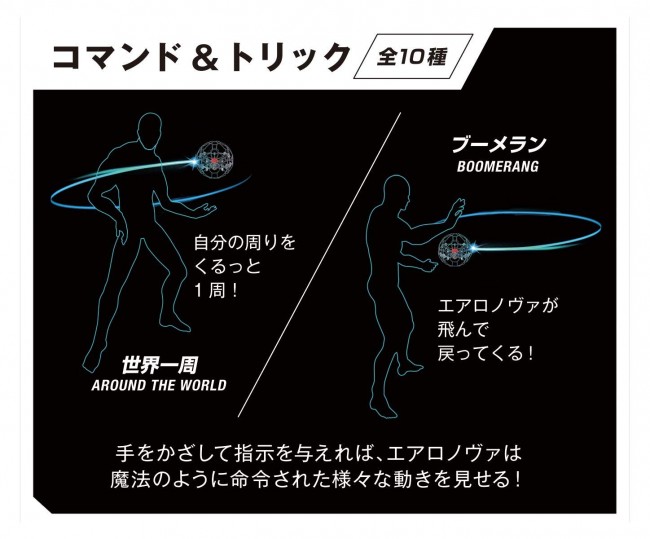 コマンド＆トリック

全10種

自分の周りをくるっと1周！

世界一周
AROUND THE WORLD

ブーメラン
BOOMERANG

エアロノヴァが飛んで戻ってくる！

手をかざして指示を与えれば、エアロノヴァは魔法のように命令された様々な動きを見せる！