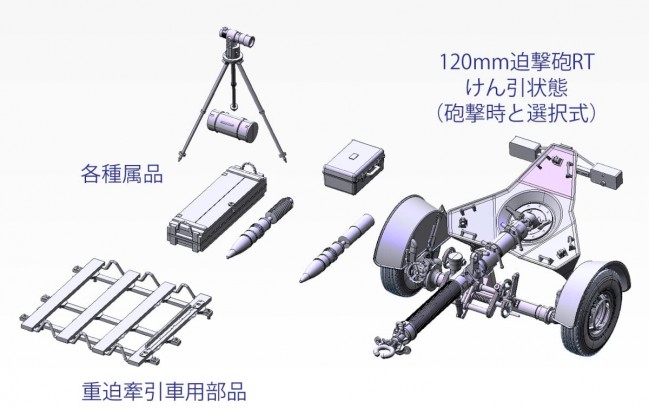 120mm迫撃砲RT
けん引状態
(砲撃時と選択式)

各種属品

重迫牽引車用部品