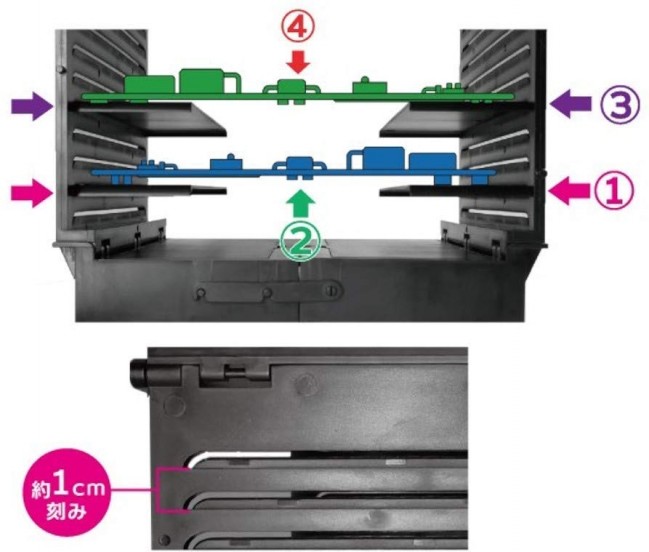 ④

③

①

②

約1cm
刻み