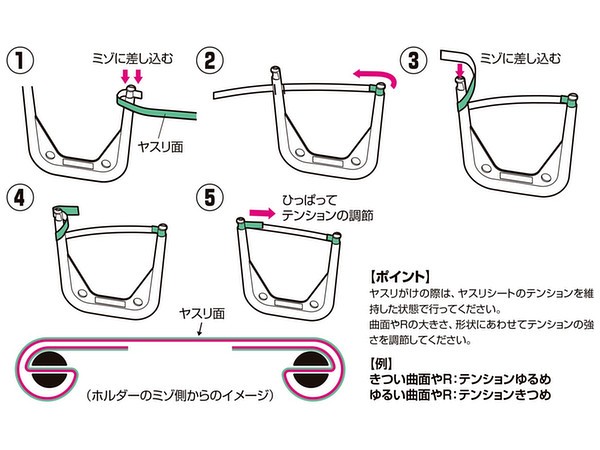 ①
ミゾに差し込む
ヤスリ面

②

③
ミゾに差し込む

④

⑤
ひっぱって
テンションの調節

ヤスリ面

（ホルダーのミゾ側からのイメージ）

【ポイント】
ヤスリがけの際は、ヤスリシートのテンションを維持した状態で行ってください。
曲面やRの大きさ、形状にあわせてテンションの強さを調節してください。

【例】
きつい曲面やR：テンションゆるめ
ゆるい曲面やR：テンションきつめ