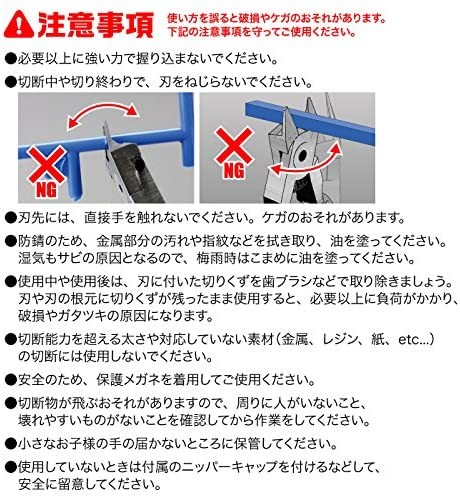 注意事項 使い方を誤ると破損やケガのおそれがあります。下記の注意事項を守ってご使用ください。

●必要以上に強い力で握り込まないでください。

●切断中や切り終わりで、刃をねじらないでください。

NG

NG

●刃先には、直接手を触れないでください。ケガのおそれがあります。

●防錆のため、金属部分の汚れや指紋などを拭き取り、油を塗ってください。湿気もサビの原因となるので、梅雨時はこまめに油を塗ってください。

●使用中や使用後は、刃に付いた切りくずを歯ブラシなどで取り除きましょう。刃や刃の根元に切りくずが残ったまま使用すると、必要以上に負荷がかかり、破損やガタツキの原因になります。

●切断能力を超える太さや対応していない素材（金属、レジン、紙、etc...）の切断には使用しないでください。

●安全のため、保護メガネを着用してご使用ください。

●切断物が飛ぶおそれがありますので、周りに人がいないこと、壊れやすいものがないことを確認してから作業をしてください。

●小さなお子様の手の届かないところに保管してください。

●使用していないときは付属のニッパーキャップを付けるなどして、安全に留意してください。