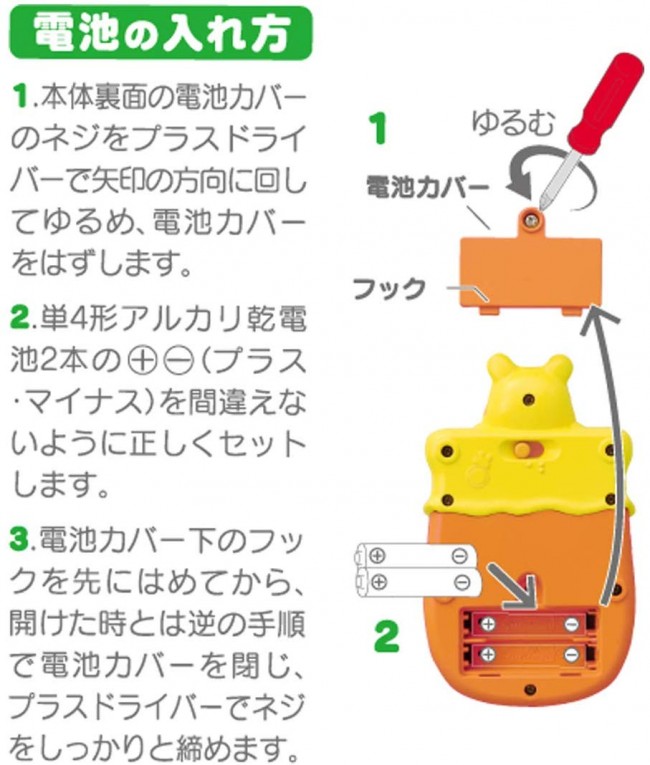 電池の入れ方

1.本体裏面の電池カバーのネジをプラスドライバーで矢印の方向に回してゆるめ、電池カバーをはずします。

2.単4形アルカリ乾電池2本の⊕⊖(プラス・マイナス)を間違えないように正しくセットします。

3.電池カバー下のフックを先にはめてから、開けた時とは逆の手順で電池カバーを閉じ、プラスドライバーでネジをしっかりと締めます。

1
ゆるむ
電池カバー
フック
⊕ ⊖
⊕ ⊖
2
⊕ ⊖
⊕ ⊖