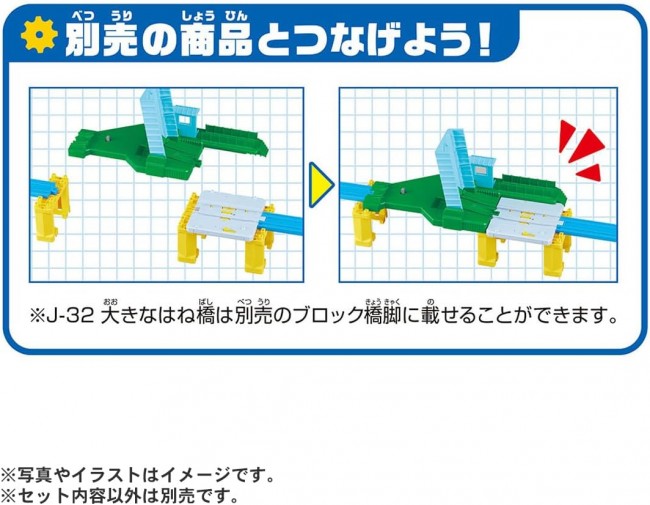 別売の商品とつなげよう!

※J-32 大きなはね橋は別売のブロック橋脚に載せることができます。

※写真やイラストはイメージです。
※セット内容以外は別売です。